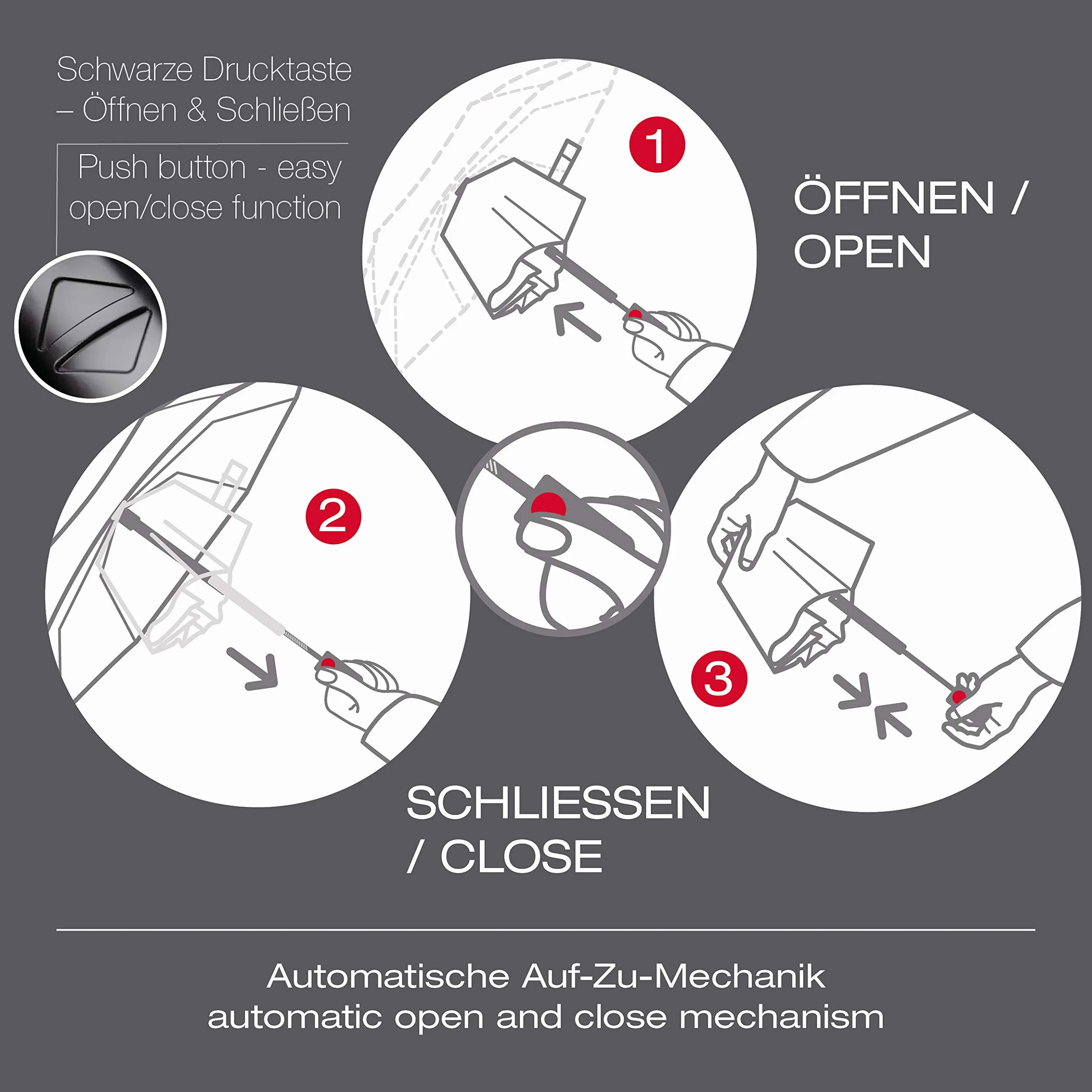 Schwarze Drucktaste – Öffnen & Schließen

Push button - easy open/close function

1

ÖFFNEN / OPEN

2

3

SCHLIESSEN / CLOSE

Automatische Auf-Zu-Mechanik
automatic open and close mechanism