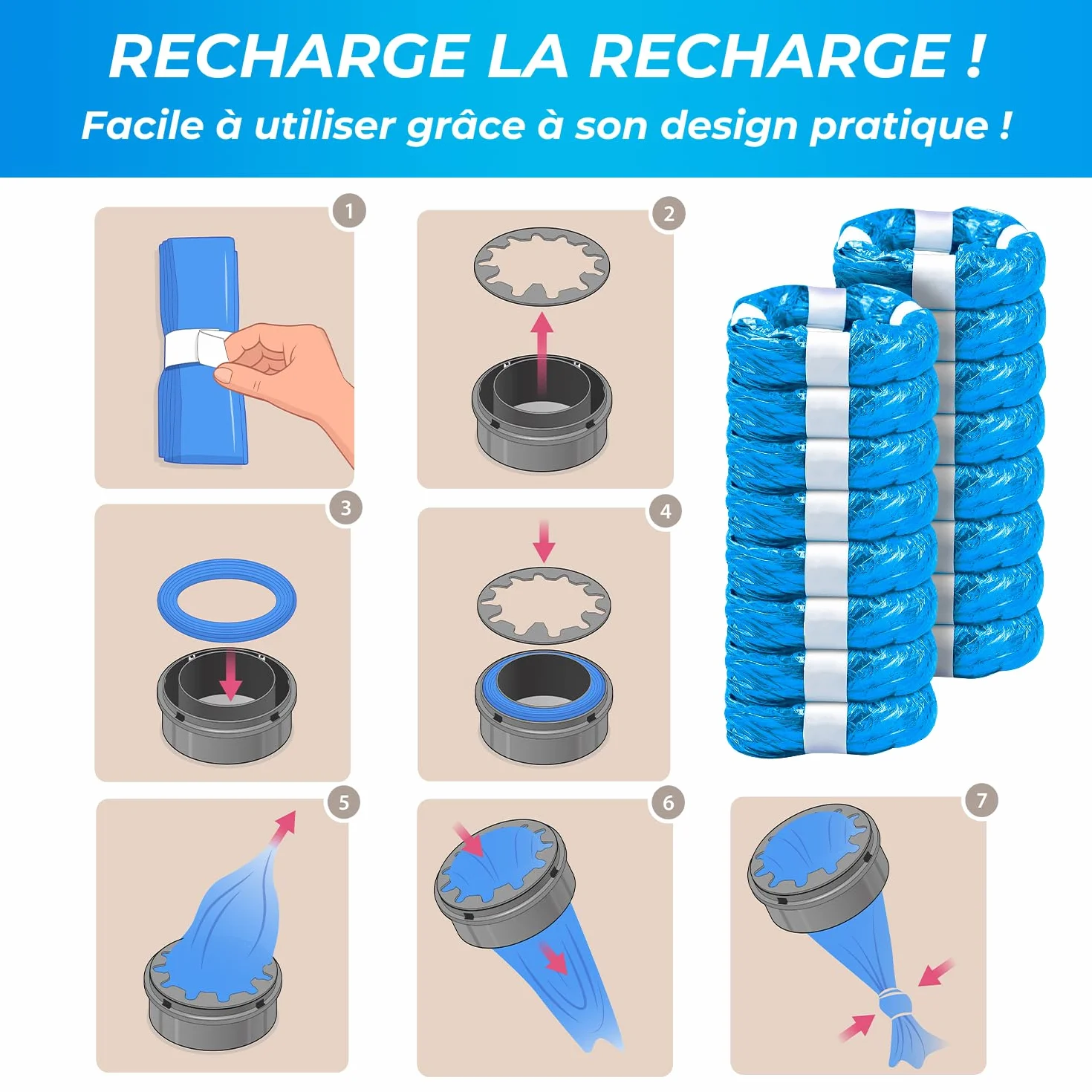 RECHARGE LA RECHARGE !
Facile à utiliser grâce à son design pratique !

1
2
3
4
5
6
7