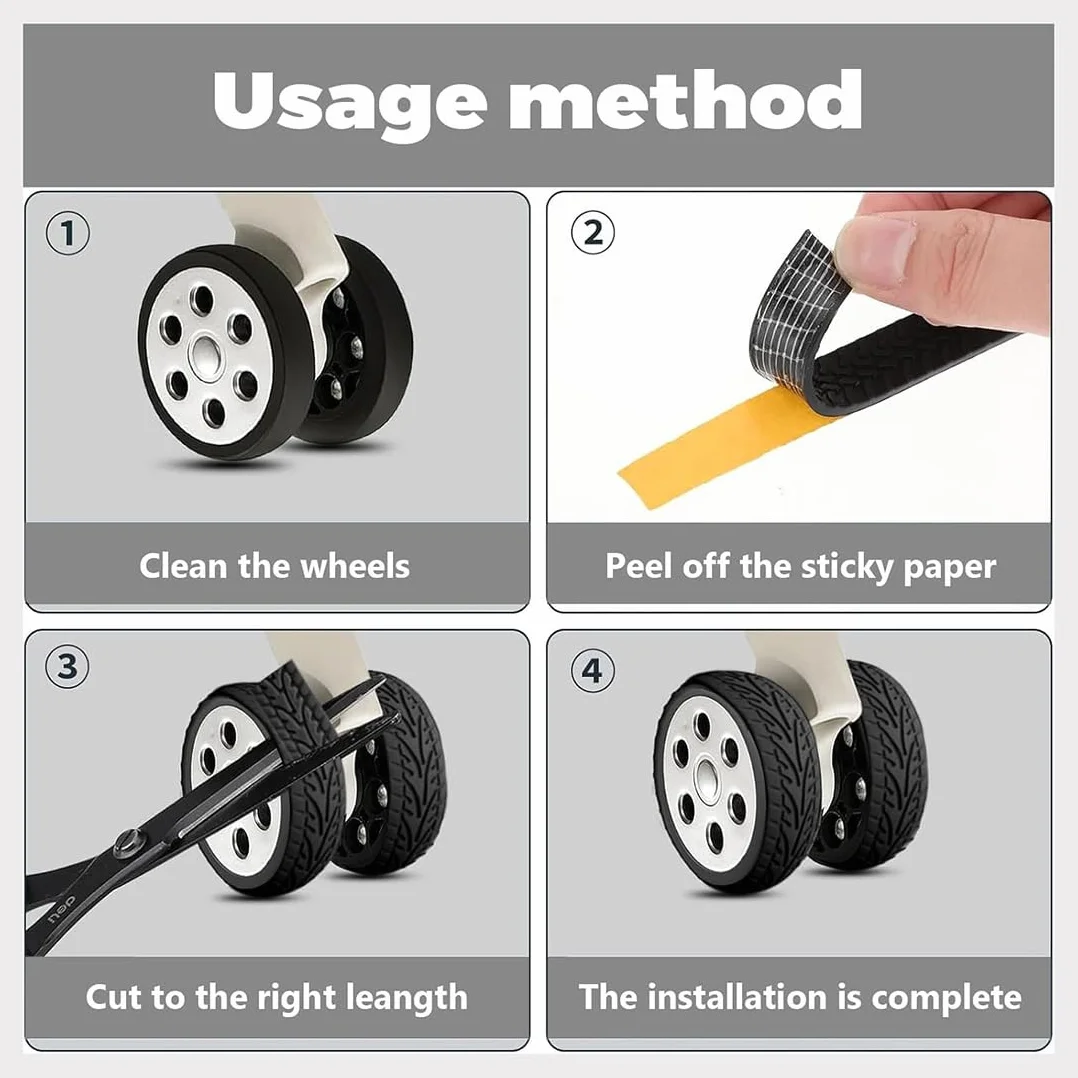 Usage method

①

Clean the wheels

②

Peel off the sticky paper

③

deli

Cut to the right leangth

④

The installation is complete