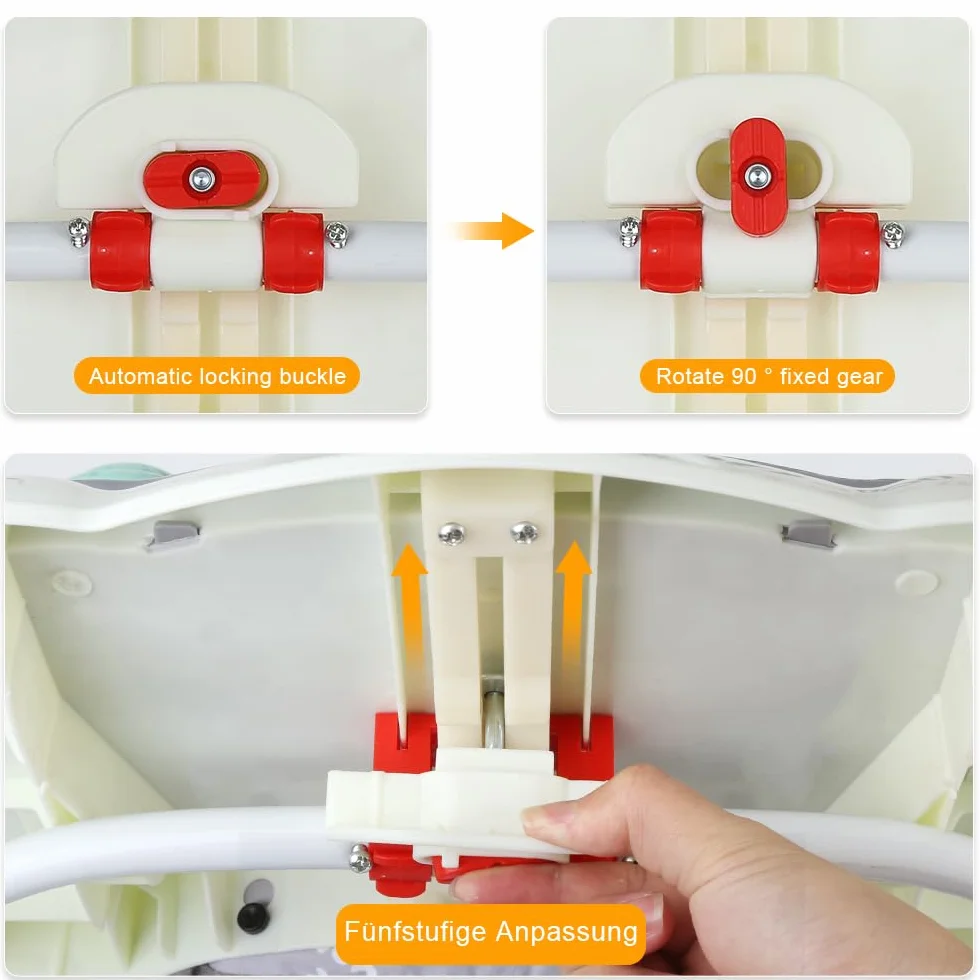 Automatic locking buckle

Rotate 90 ° fixed gear

Fünfstufige Anpassung