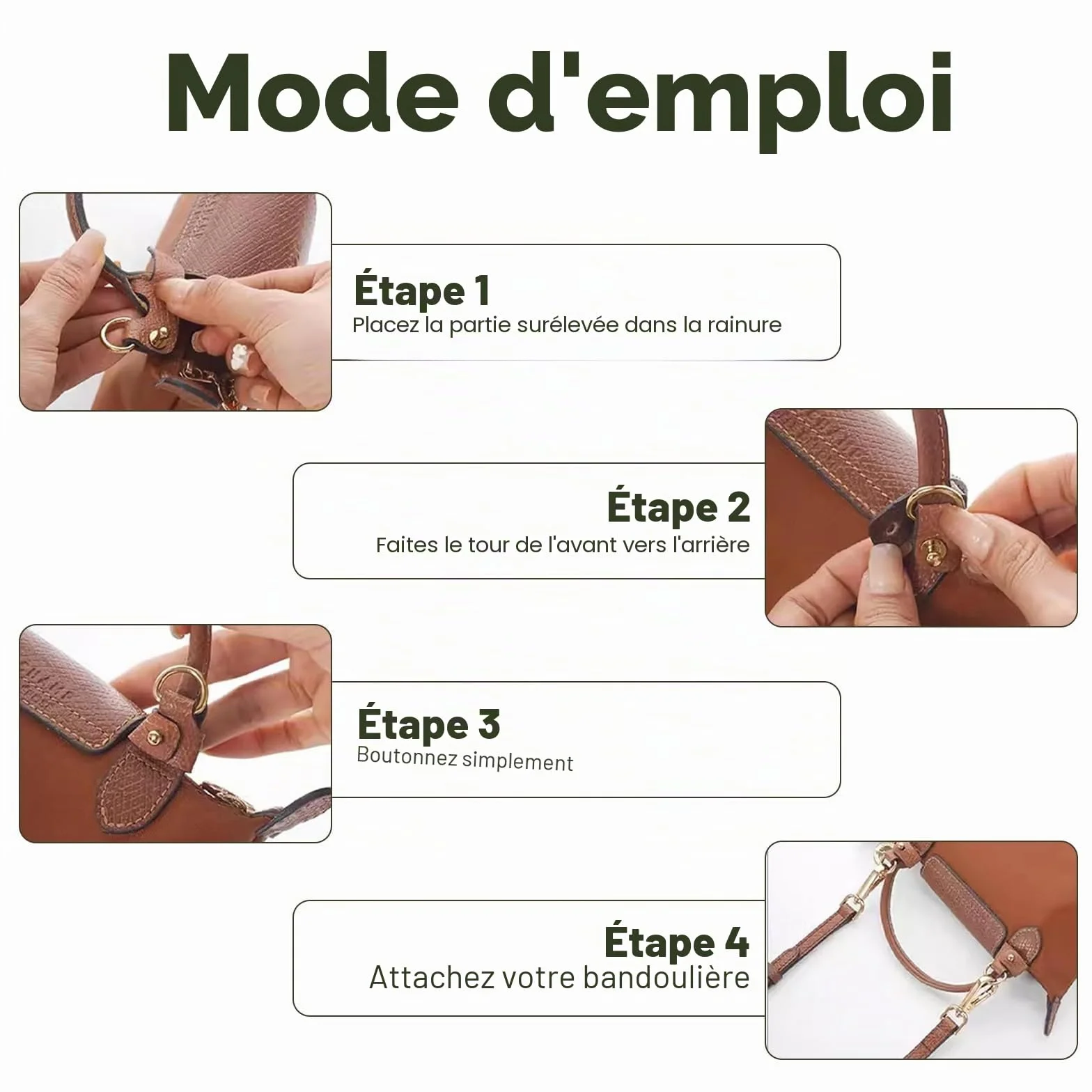 Mode d'emploi

Étape 1
Placez la partie surélevée dans la rainure

Étape 2
Faites le tour de l'avant vers l'arrière

Étape 3
Boutonnez simplement

Étape 4
Attachez votre bandoulière