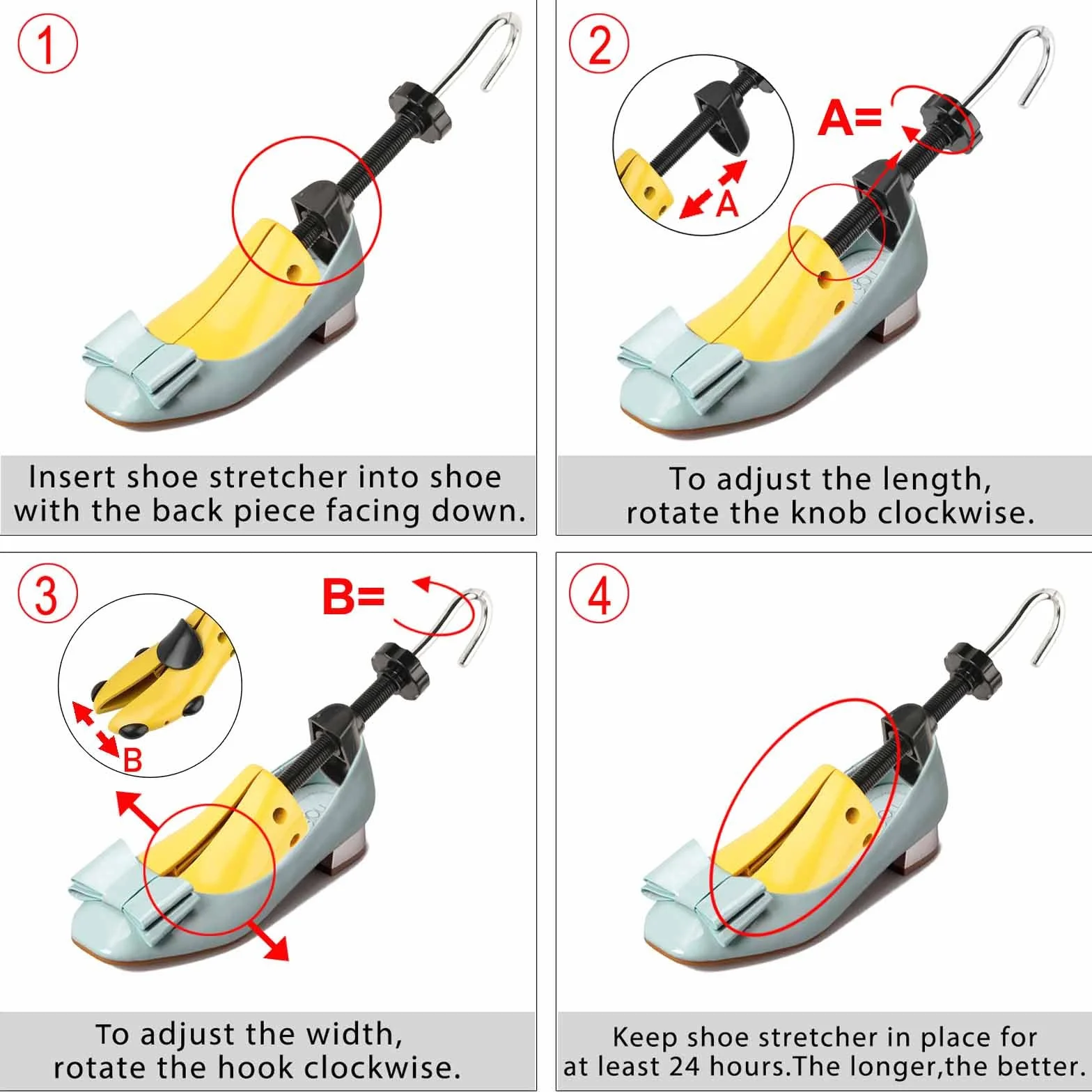 1

Insert shoe stretcher into shoe with the back piece facing down.

2

A=

A

To adjust the length, rotate the knob clockwise.

3

B=

B

To adjust the width, rotate the hook clockwise.

4

Keep shoe stretcher in place for at least 24 hours.The longer,the better.