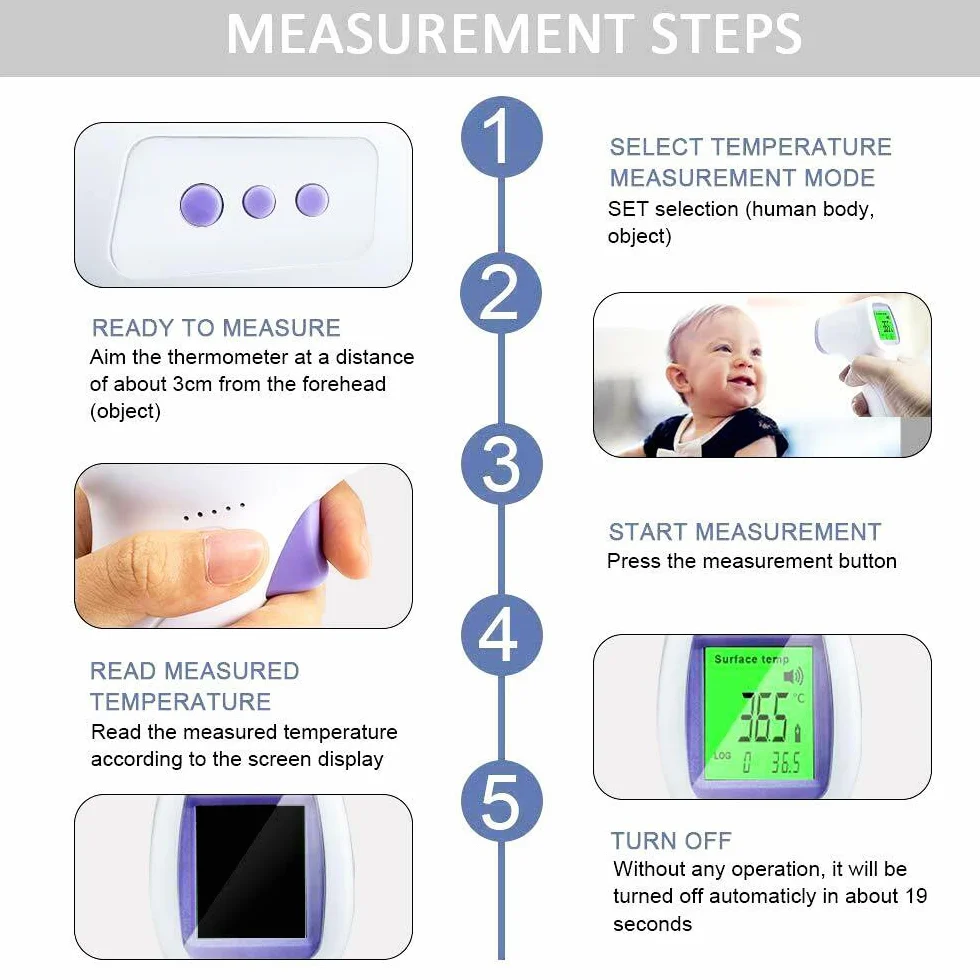 MEASUREMENT STEPS

1

SELECT TEMPERATURE MEASUREMENT MODE
SET selection (human body, object)

2

READY TO MEASURE
Aim the thermometer at a distance of about 3cm from the forehead (object)

3

START MEASUREMENT
Press the measurement button

4

READ MEASURED TEMPERATURE
Read the measured temperature according to the screen display

Surface temp
36.5 °C
LOG 0 36.5

5

TURN OFF
Without any operation, it will be turned off automaticly in about 19 seconds