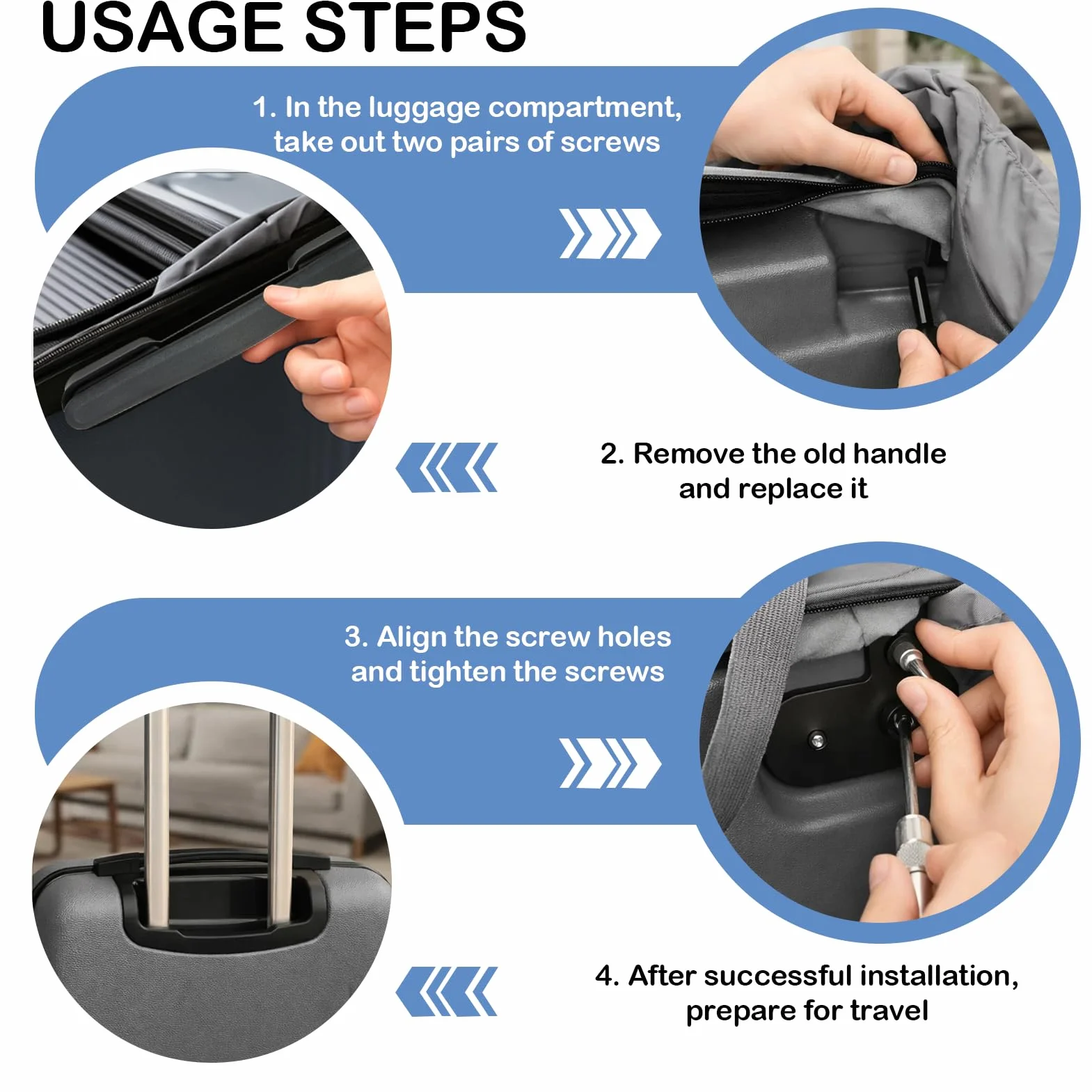 USAGE STEPS

1. In the luggage compartment, take out two pairs of screws

2. Remove the old handle and replace it

3. Align the screw holes and tighten the screws

4. After successful installation, prepare for travel