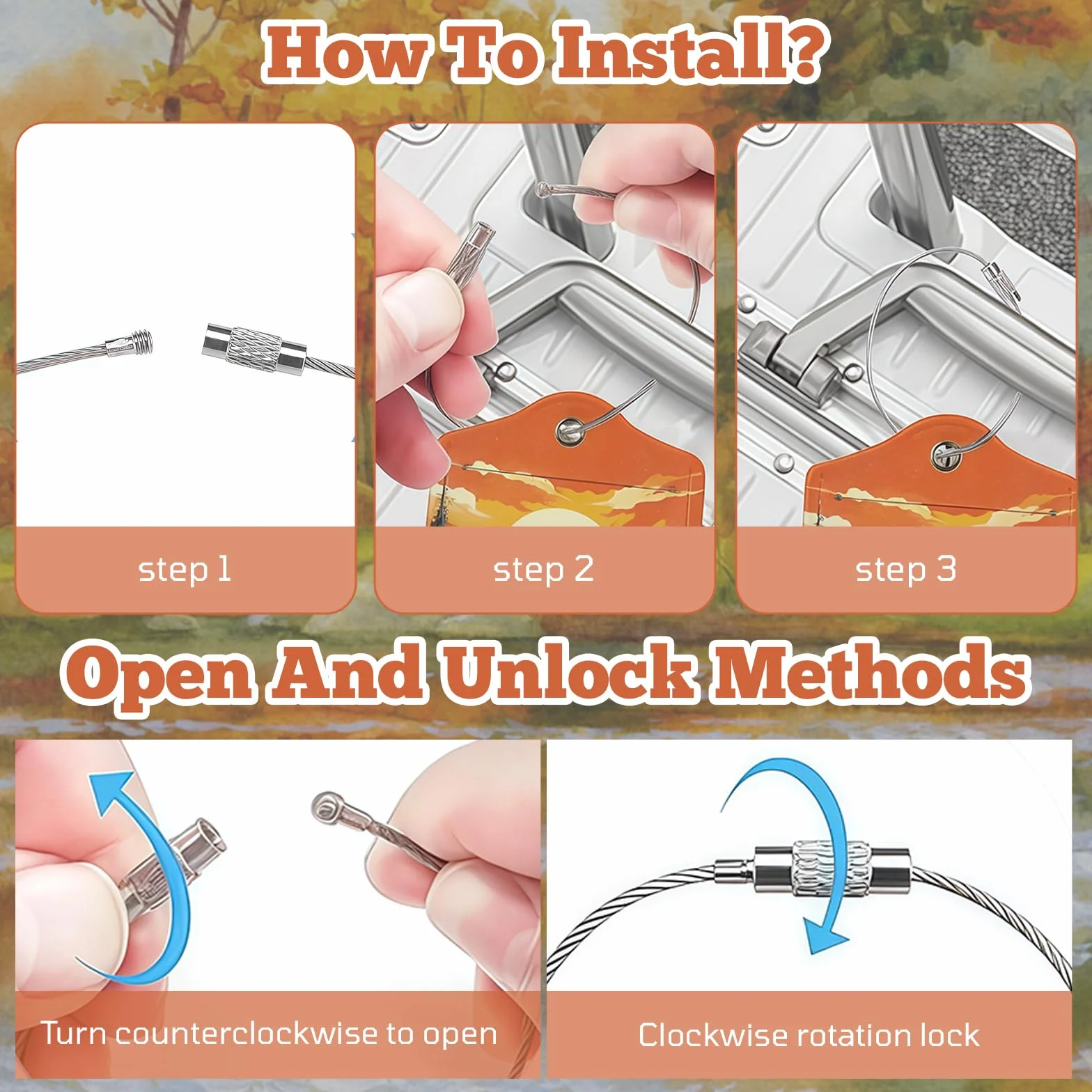 How To Install?

step 1

step 2

step 3

Open And Unlock Methods

Turn counterclockwise to open

Clockwise rotation lock