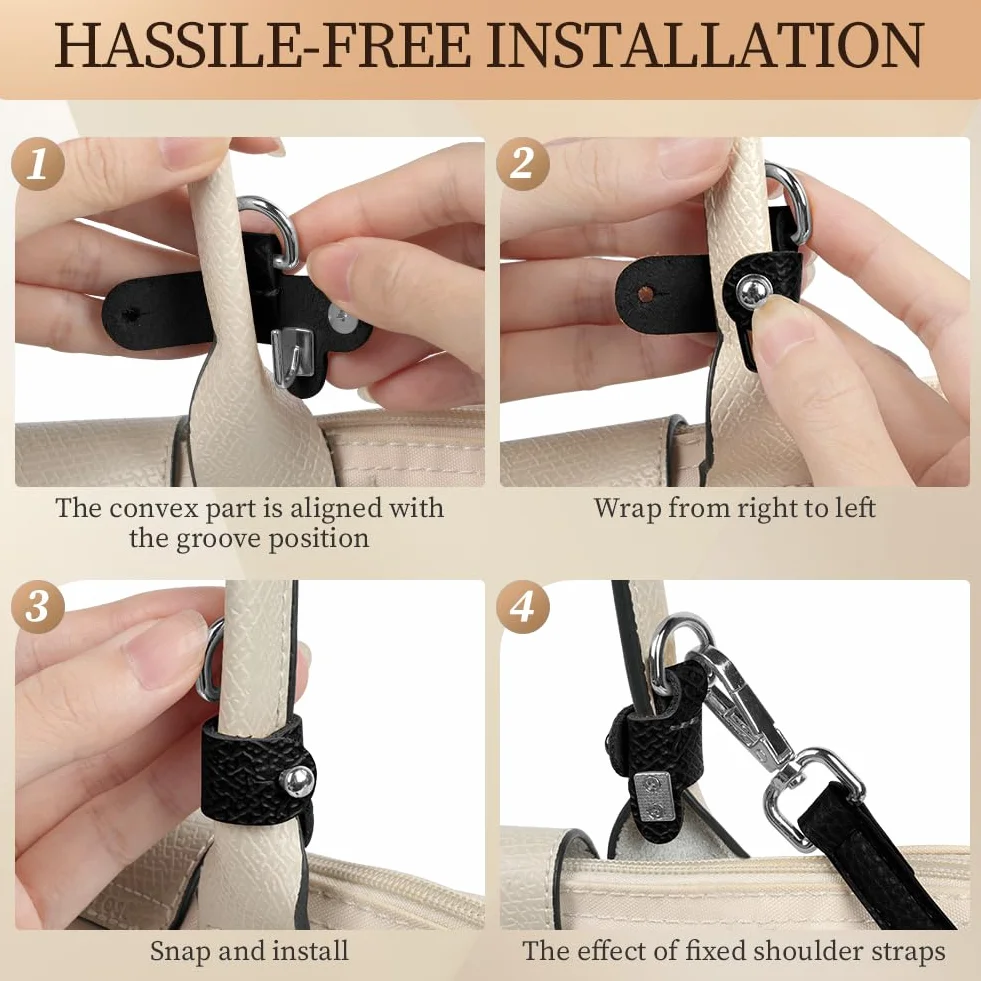 HASSILE-FREE INSTALLATION

1

The convex part is aligned with the groove position

2

Wrap from right to left

3

Snap and install

4

The effect of fixed shoulder straps