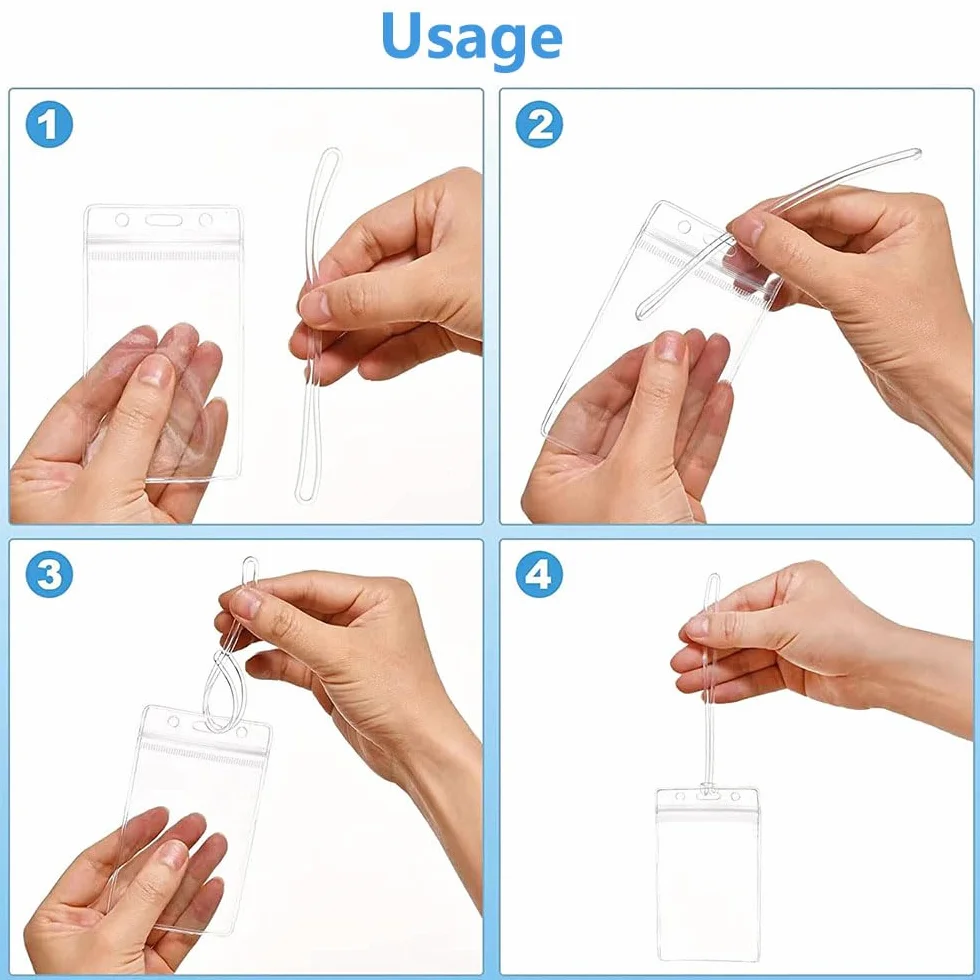 Usage

1

2

3

4