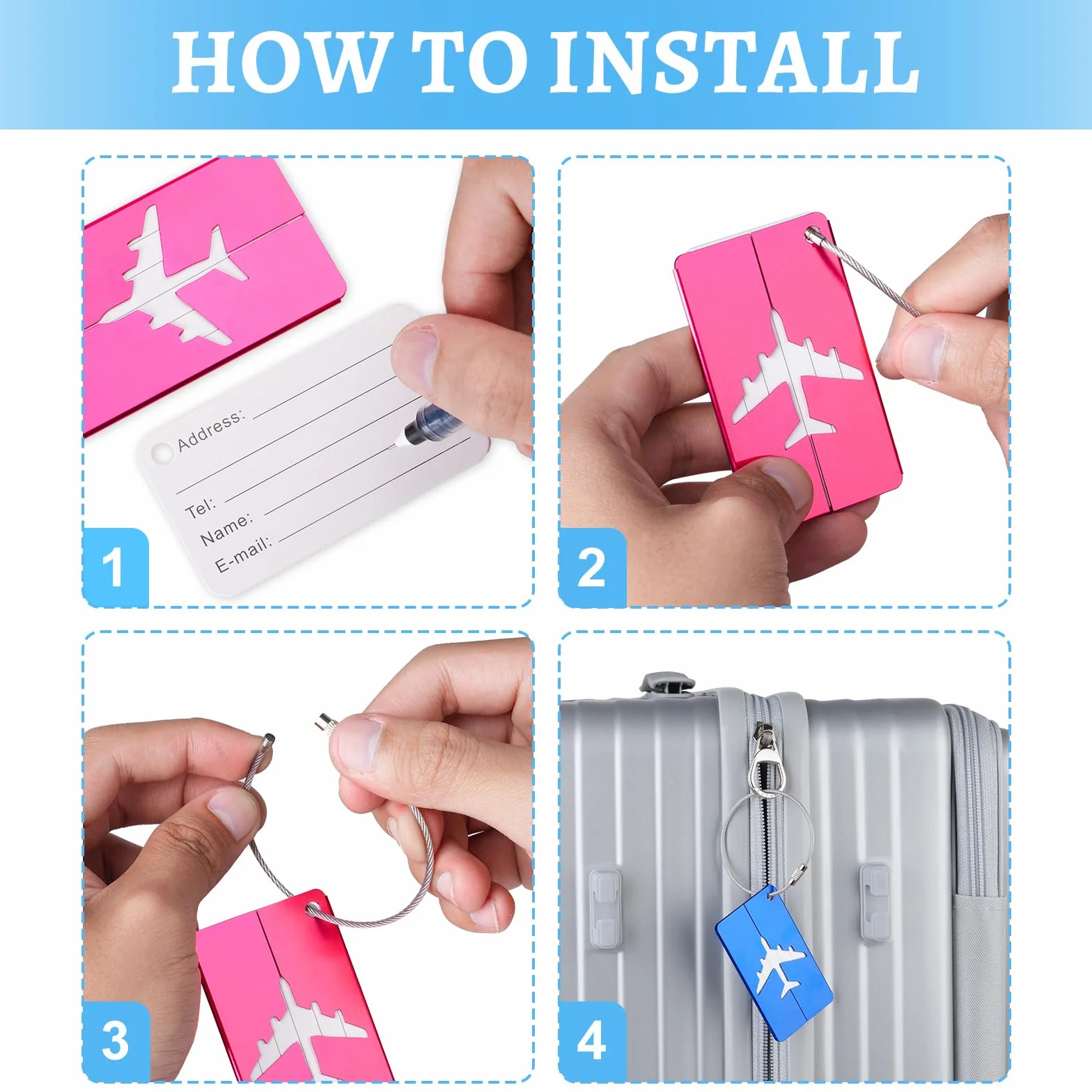 HOW TO INSTALL

Address:

Tel:

Name:

E-mail:

1

2

3

4