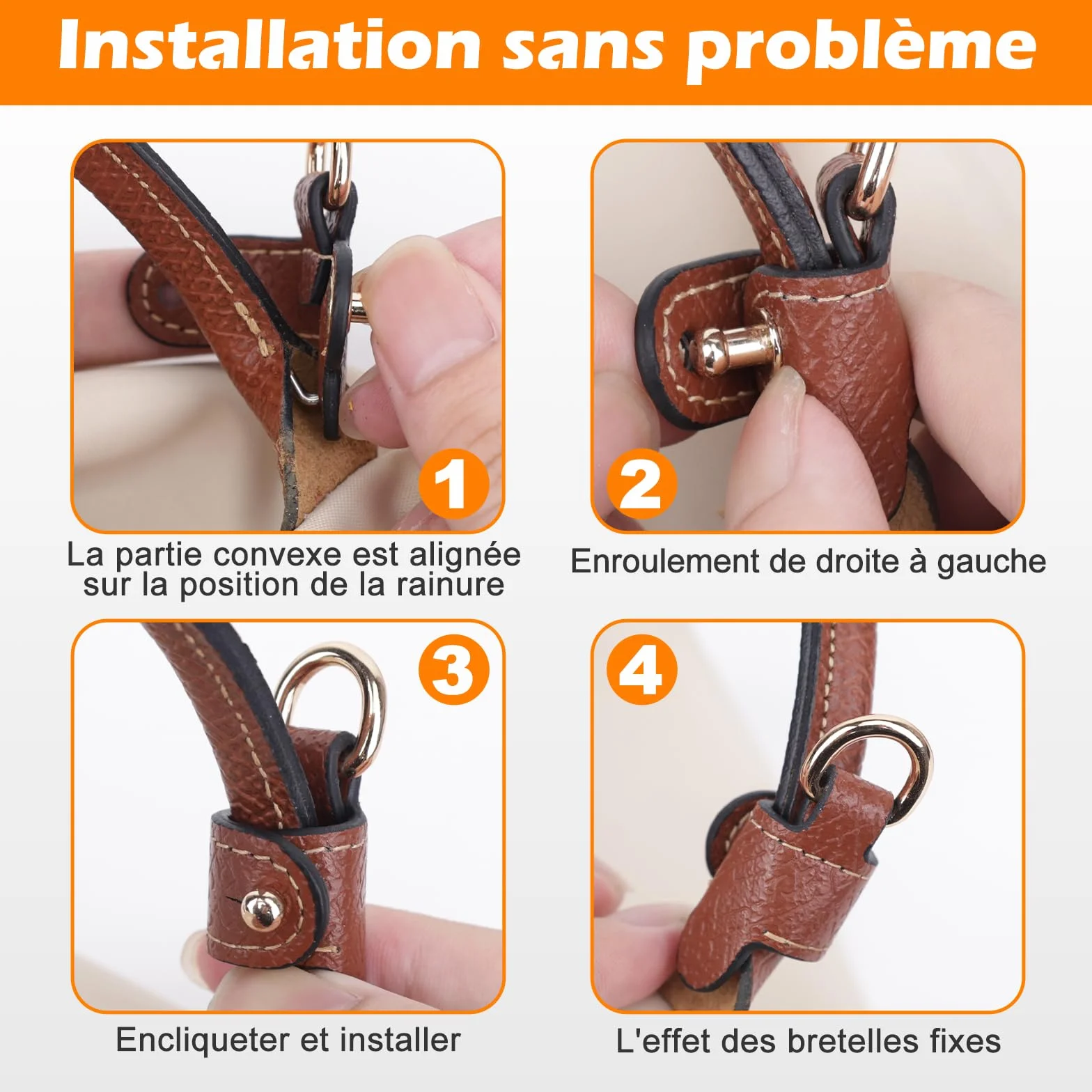 Installation sans problème

1

La partie convexe est alignée sur la position de la rainure

2

Enroulement de droite à gauche

3

Encliqueter et installer

4

L'effet des bretelles fixes